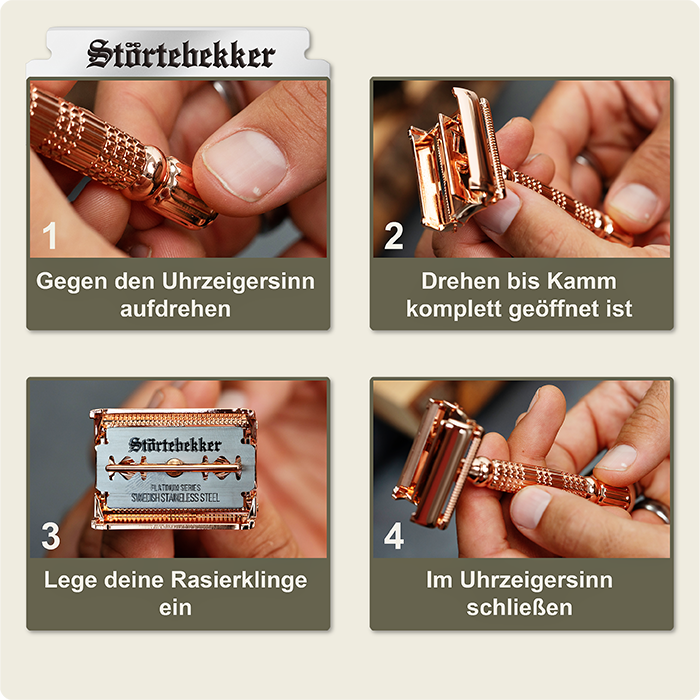 Störtebekker

1

Gegen den Uhrzeigersinn aufdrehen

2

Drehen bis Kamm komplett geöffnet ist

Störtebekker
PLATINUM SERIES
SWEDISH STAINLESS STEEL

3

Lege deine Rasierklinge ein

4

Im Uhrzeigersinn schließen